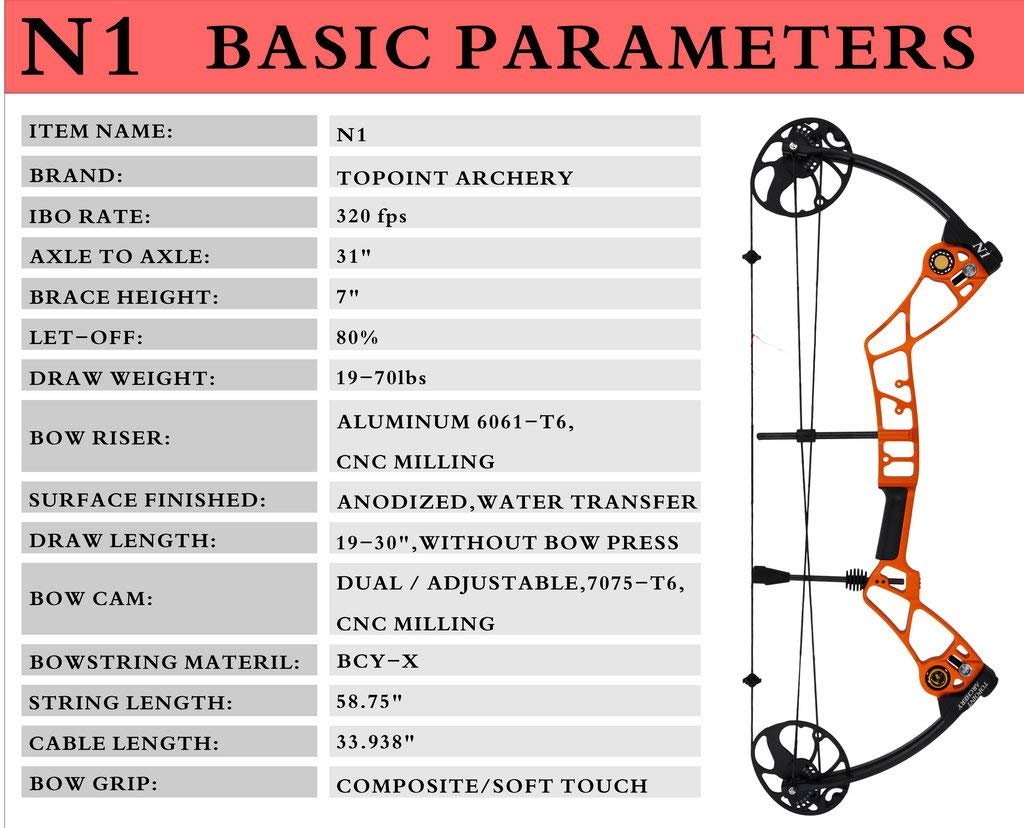 N1 BASIC PARAMETERS

| ITEM NAME: | N1 |
|---|---|
| BRAND: | TOPOINT ARCHERY |
| IBO RATE: | 320 fps |
| AXLE TO AXLE: | 31" |
| BRACE HEIGHT: | 7" |
| LET-OFF: | 80% |
| DRAW WEIGHT: | 19-70lbs |
| BOW RISER: | ALUMINUM 6061-T6, CNC MILLING |
| SURFACE FINISHED: | ANODIZED,WATER TRANSFER |
| DRAW LENGTH: | 19-30",WITHOUT BOW PRESS |
| BOW CAM: | DUAL / ADJUSTABLE,7075-T6, CNC MILLING |
| BOWSTRING MATERIL: | BCY-X |
| STRING LENGTH: | 58.75" |
| CABLE LENGTH: | 33.938" |
| BOW GRIP: | COMPOSITE/SOFT TOUCH |

N1

TOPOINT ARCHERY