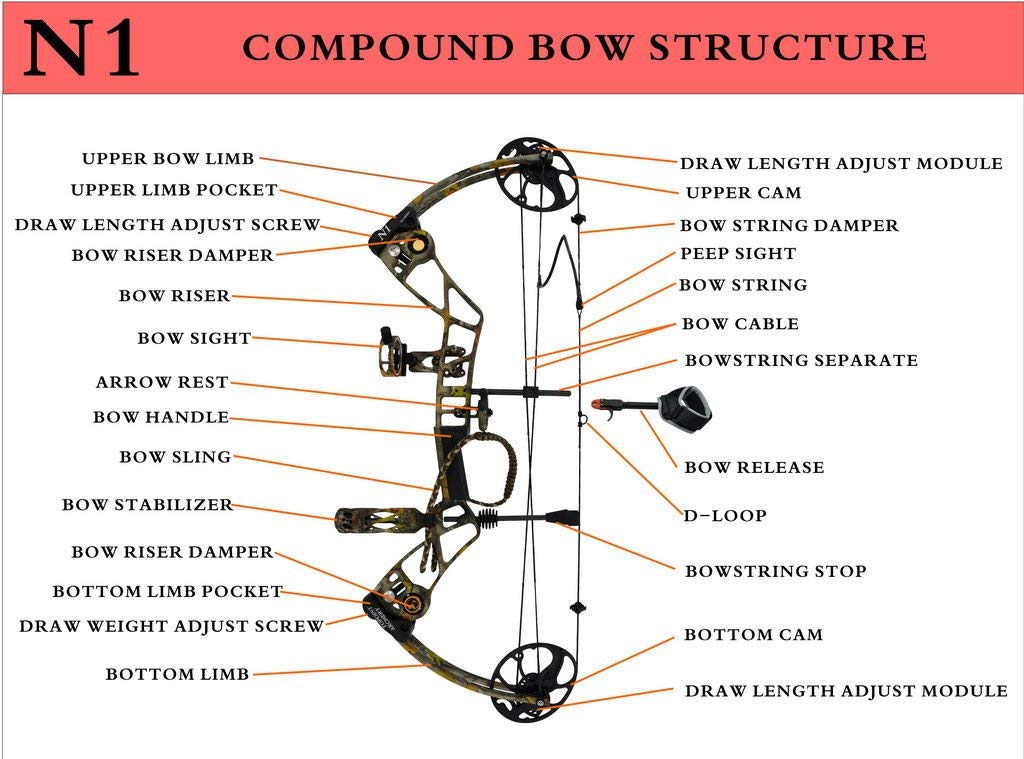 N1 COMPOUND BOW STRUCTURE

UPPER BOW LIMB
UPPER LIMB POCKET
DRAW LENGTH ADJUST SCREW
BOW RISER DAMPER
BOW RISER
BOW SIGHT
ARROW REST
BOW HANDLE
BOW SLING
BOW STABILIZER
BOW RISER DAMPER
BOTTOM LIMB POCKET
DRAW WEIGHT ADJUST SCREW
BOTTOM LIMB

DRAW LENGTH ADJUST MODULE
UPPER CAM
BOW STRING DAMPER
PEEP SIGHT
BOW STRING
BOW CABLE
BOWSTRING SEPARATE
BOW RELEASE
D-LOOP
BOWSTRING STOP
BOTTOM CAM
DRAW LENGTH ADJUST MODULE