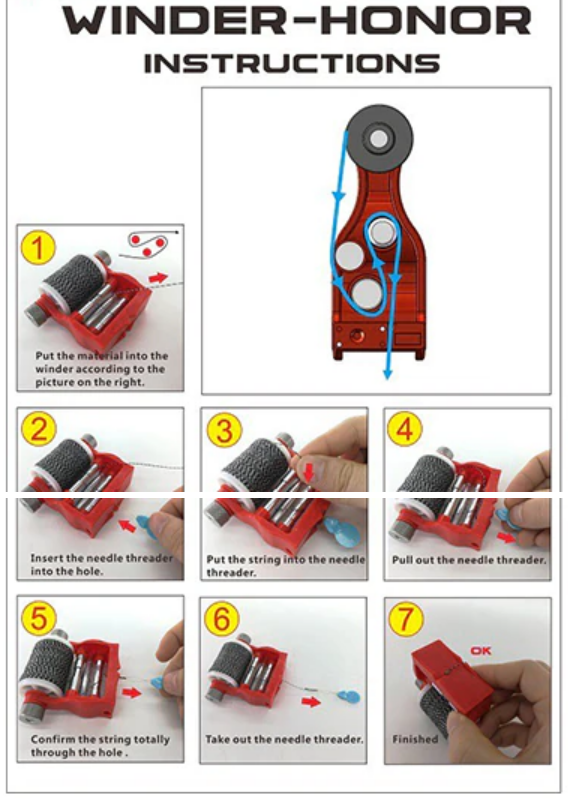 WINDER-HONOR
INSTRUCTIONS

1
Put the material into the winder according to the picture on the right.

2
Insert the needle threader into the hole.

3
Put the string into the needle threader.

4
Pull out the needle threader.

5
Confirm the string totally through the hole .

6
Take out the needle threader.

7
OK
Finished