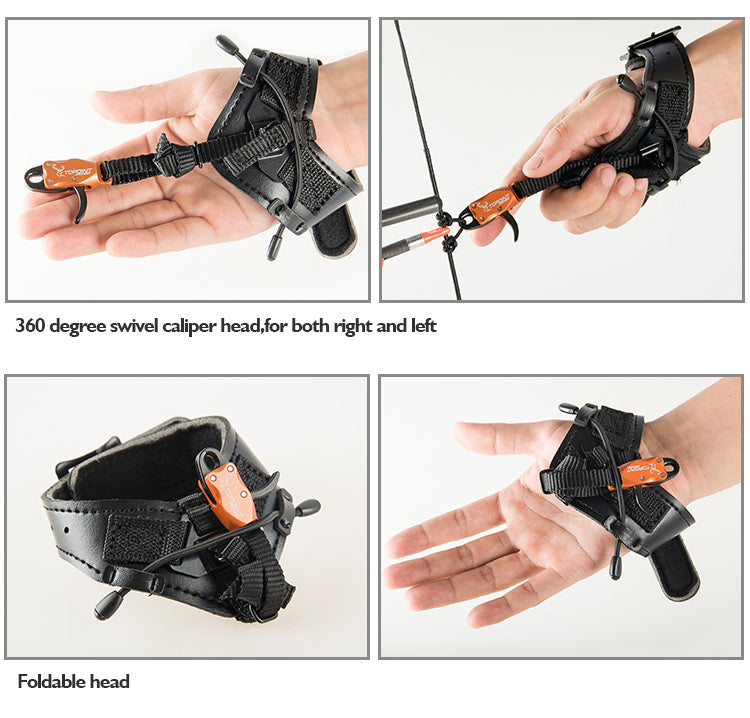 TOPOINT

TOPOINT

360 degree swivel caliper head,for both right and left

TOPOINT

TOPOINT

Foldable head