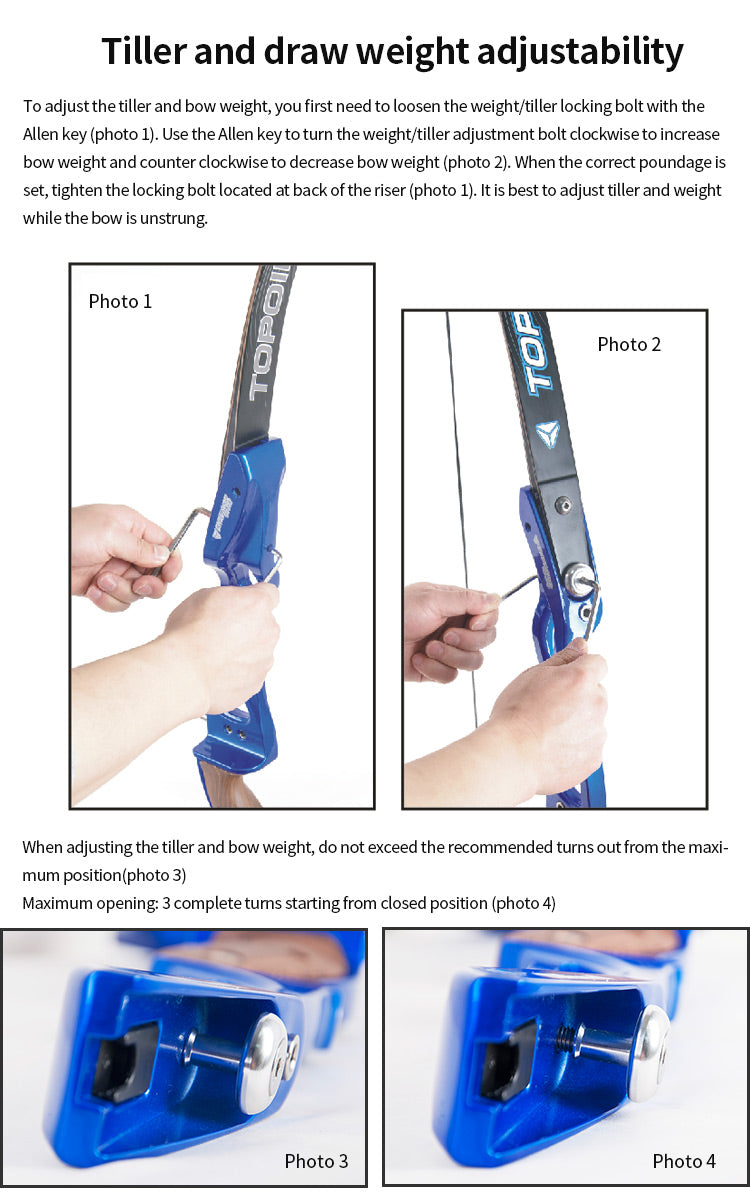 Tiller and draw weight adjustability

To adjust the tiller and bow weight, you first need to loosen the weight/tiller locking bolt with the Allen key (photo 1). Use the Allen key to turn the weight/tiller adjustment bolt clockwise to increase bow weight and counter clockwise to decrease bow weight (photo 2). When the correct poundage is set, tighten the locking bolt located at back of the riser (photo 1). It is best to adjust tiller and weight while the bow is unstrung.

Photo 1

TOPOI

Photo 2

TOP

When adjusting the tiller and bow weight, do not exceed the recommended turns out from the maximum position(photo 3)
Maximum opening: 3 complete turns starting from closed position (photo 4)

Photo 3

Photo 4