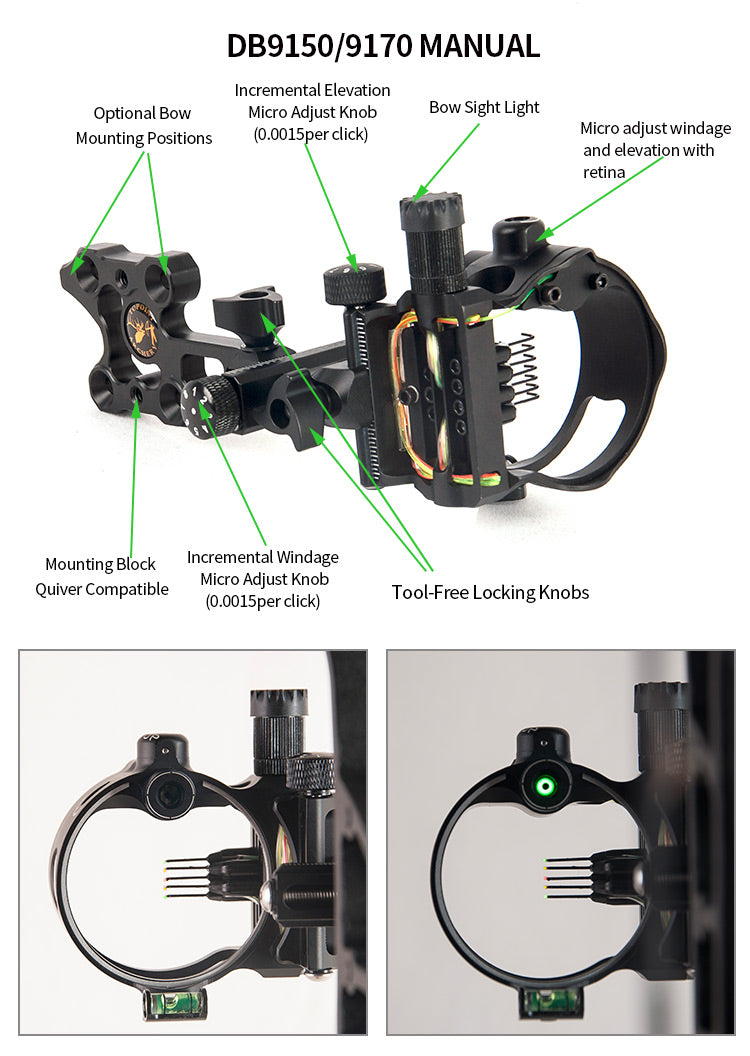 DB9150/9170 MANUAL

Optional Bow Mounting Positions

Incremental Elevation Micro Adjust Knob (0.0015per click)

Bow Sight Light

Micro adjust windage and elevation with retina

Mounting Block Quiver Compatible

Incremental Windage Micro Adjust Knob (0.0015per click)

Tool-Free Locking Knobs