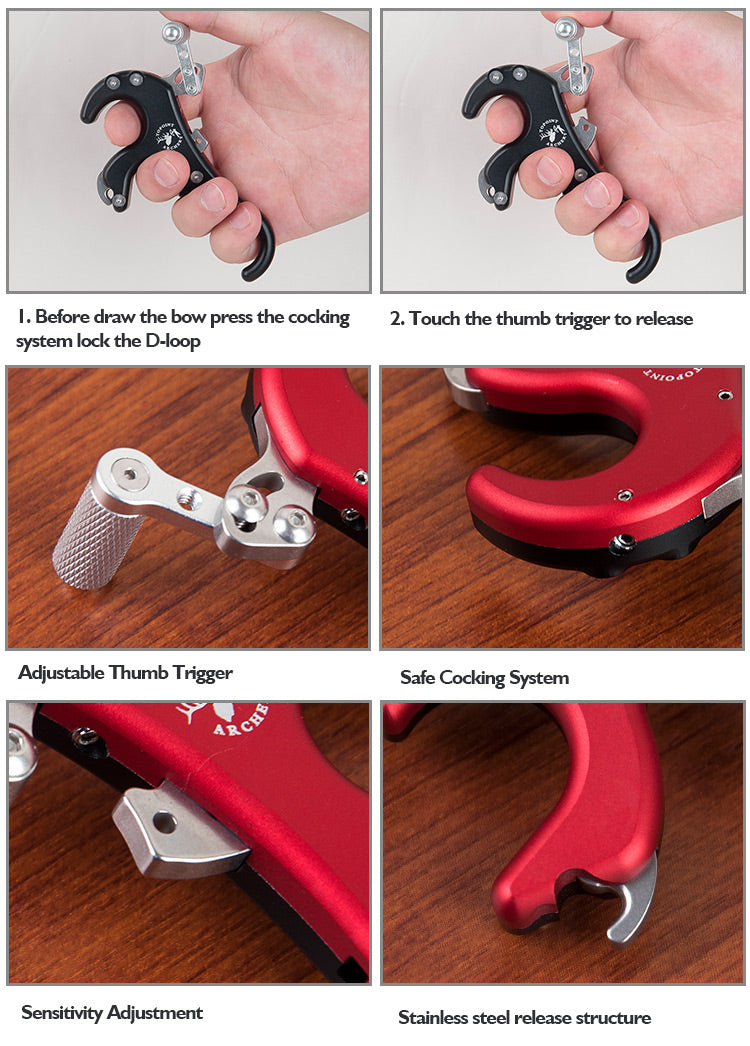 TOPOINT ARCHERY

TOPOINT ARCHERY

1. Before draw the bow press the cocking system lock the D-loop

2. Touch the thumb trigger to release

TOPOINT

Adjustable Thumb Trigger

Safe Cocking System

ARCHE

Sensitivity Adjustment

Stainless steel release structure