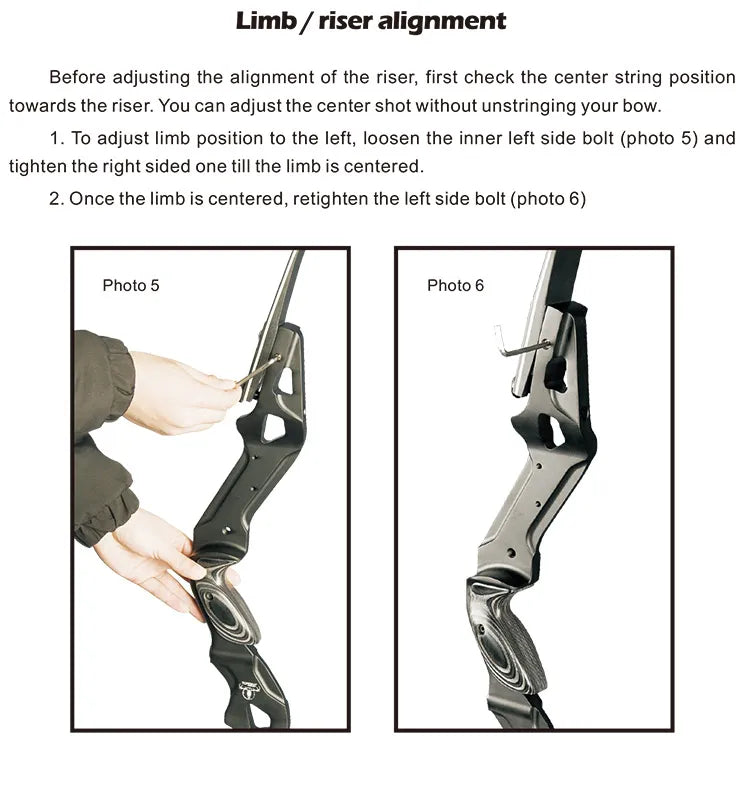 Limb / riser alignment

Before adjusting the alignment of the riser, first check the center string position towards the riser. You can adjust the center shot without unstringing your bow.

1. To adjust limb position to the left, loosen the inner left side bolt (photo 5) and tighten the right sided one till the limb is centered.

2. Once the limb is centered, retighten the left side bolt (photo 6)

Photo 5

Photo 6